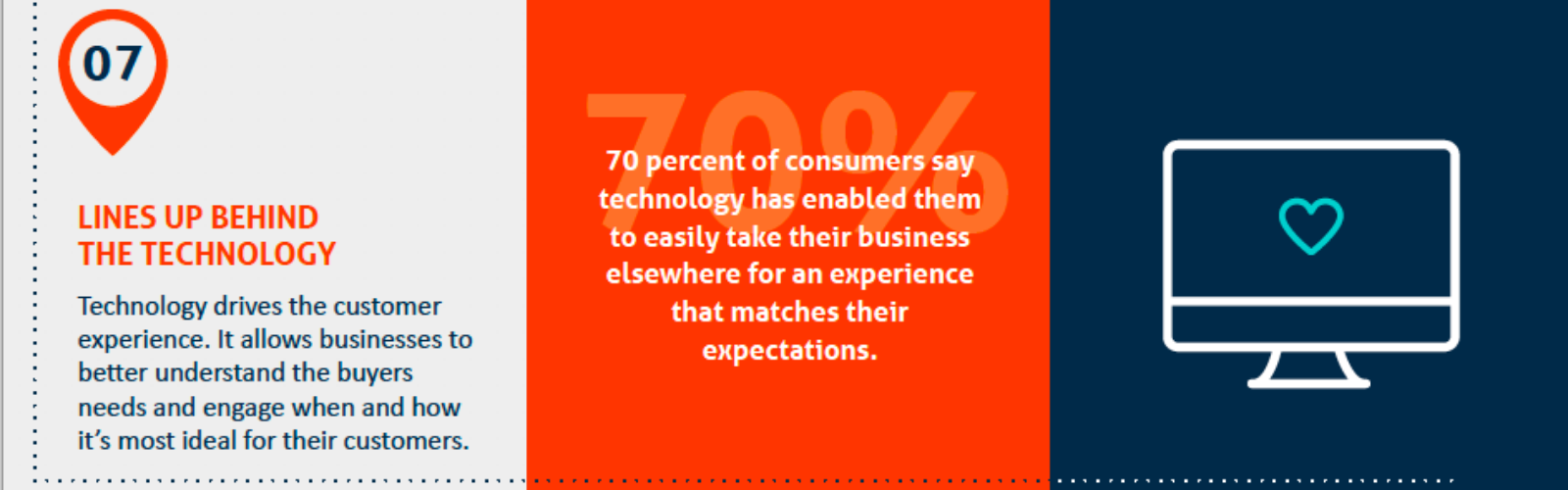 07

LINES UP BEHIND THE TECHNOLOGY

Technology drives the customer experience. It allows businesses to better understand the buyers needs and engage when and how it's most ideal for their customers.

70%

70 percent of consumers say technology has enabled them to easily take their business elsewhere for an experience that matches their expectations.